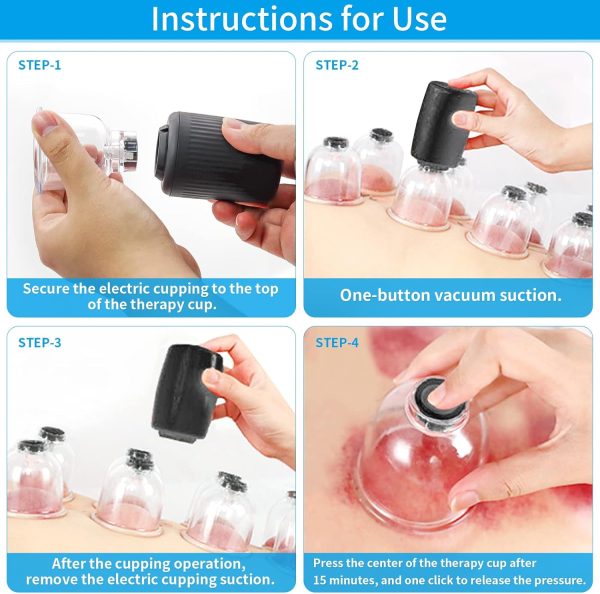 Instructions for Use

STEP-1

Secure the electric cupping to the top of the therapy cup.

STEP-2

One-button vacuum suction.

STEP-3

After the cupping operation, remove the electric cupping suction.

STEP-4

Press the center of the therapy cup after 15 minutes, and one click to release the pressure.