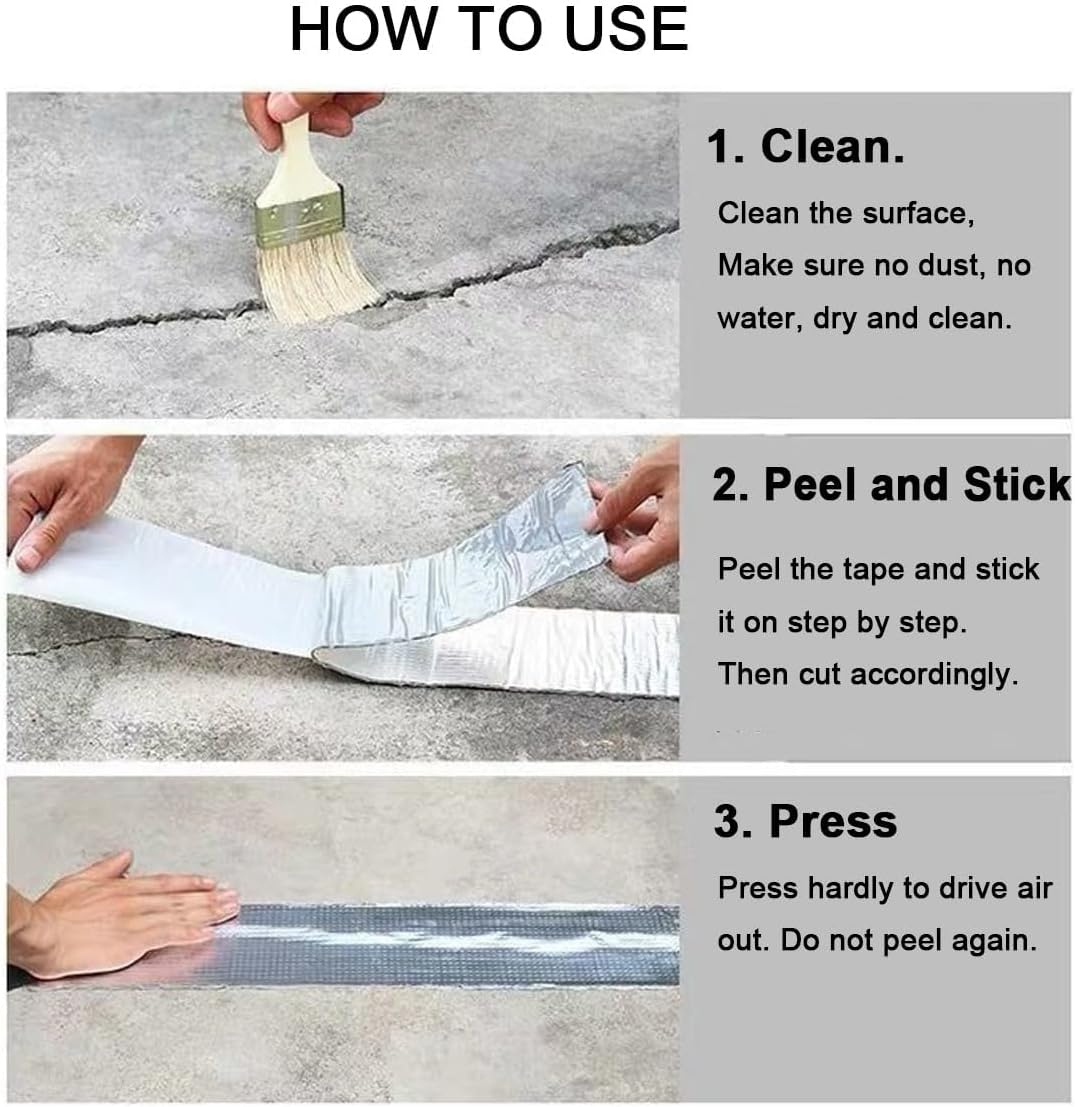 HOW TO USE

1. Clean.

Clean the surface, Make sure no dust, no water, dry and clean.

2. Peel and Stick

Peel the tape and stick it on step by step. Then cut accordingly.

3. Press

Press hardly to drive air out. Do not peel again.