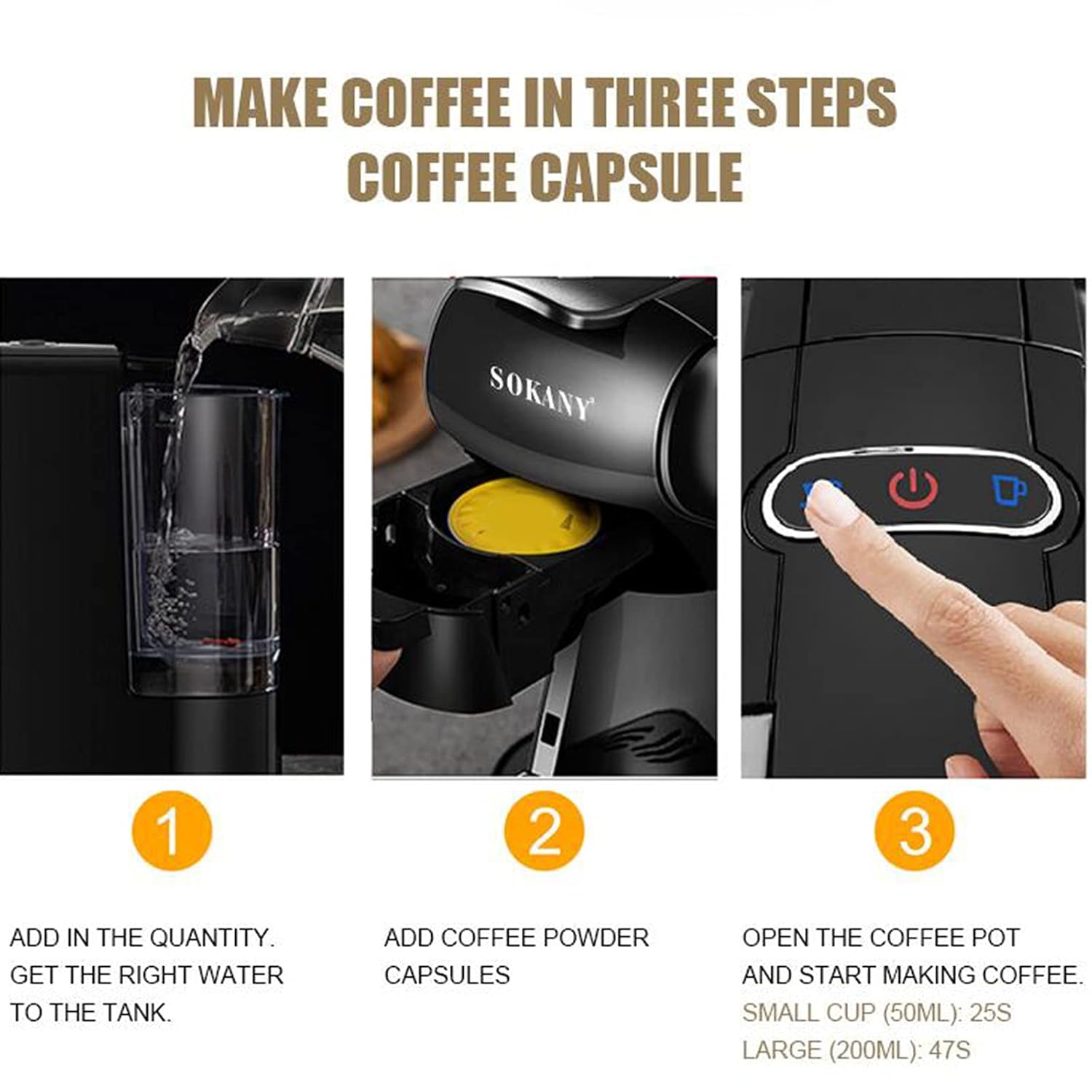 MAKE COFFEE IN THREE STEPS
COFFEE CAPSULE

SOKANY

1

ADD IN THE QUANTITY. GET THE RIGHT WATER TO THE TANK.

2

ADD COFFEE POWDER CAPSULES

3

OPEN THE COFFEE POT AND START MAKING COFFEE.
SMALL CUP (50ML): 25S
LARGE (200ML): 47S